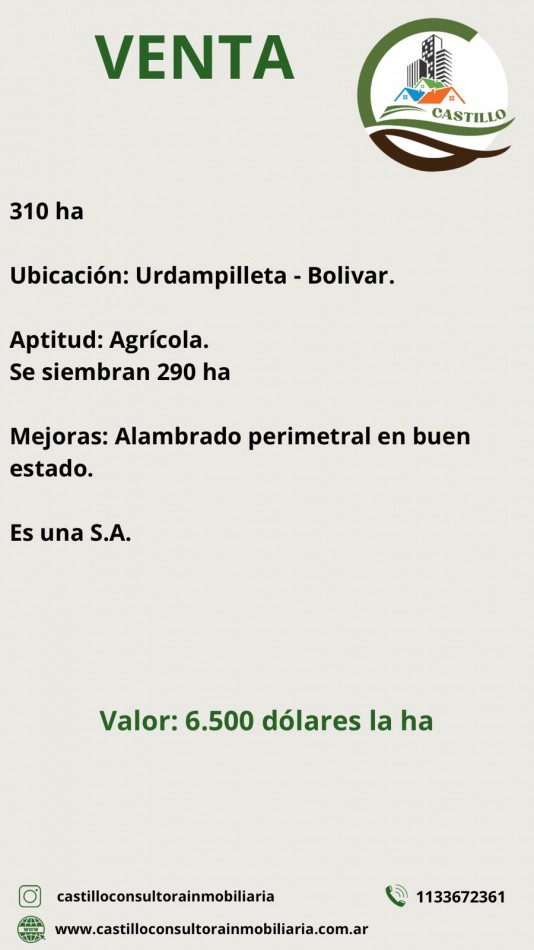 VENTA

CASTILLO

310 ha

Ubicación: Urdampilleta - Bolivar.

Aptitud: Agrícola.
Se siembran 290 ha

Mejoras: Alambrado perimetral en buen estado.

Es una S.A.

Valor: 6.500 dólares la ha

castilloconsultorainmobiliaria

1133672361

www.castilloconsultorainmobiliaria.com.ar